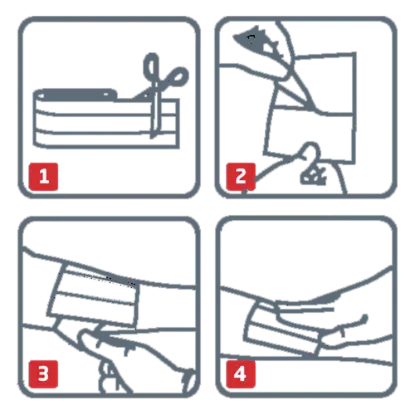 1

2

3

4