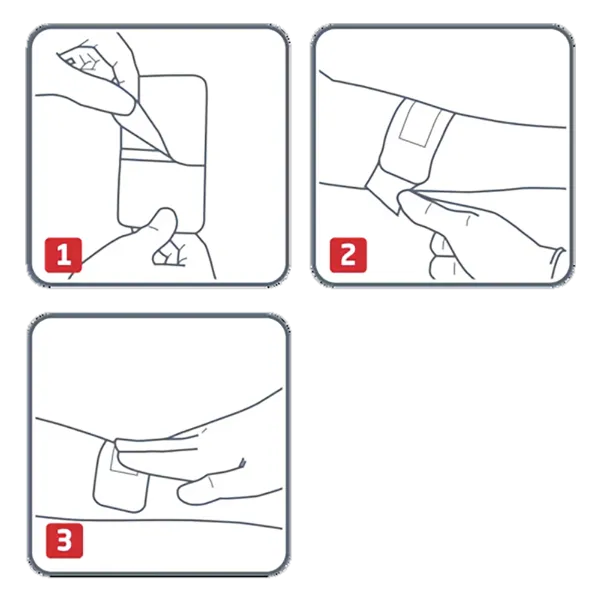 1

2

3