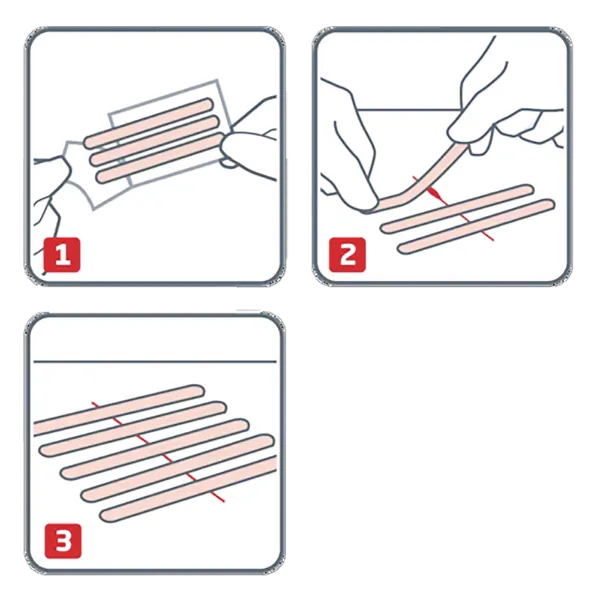 1

2

3